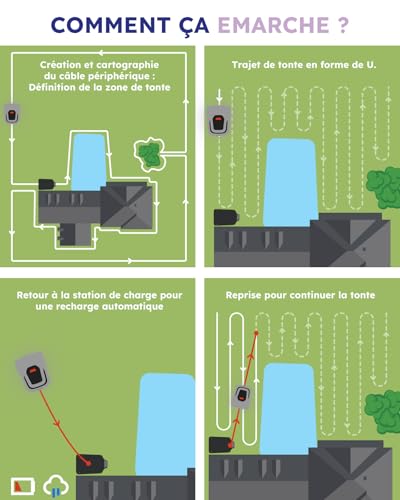 COMMENT ÇA EMARCHE ?

Création et cartographie du câble périphérique : Définition de la zone de tonte

Trajet de tonte en forme de U.

Retour à la station de charge pour une recharge automatique

Reprise pour continuer la tonte